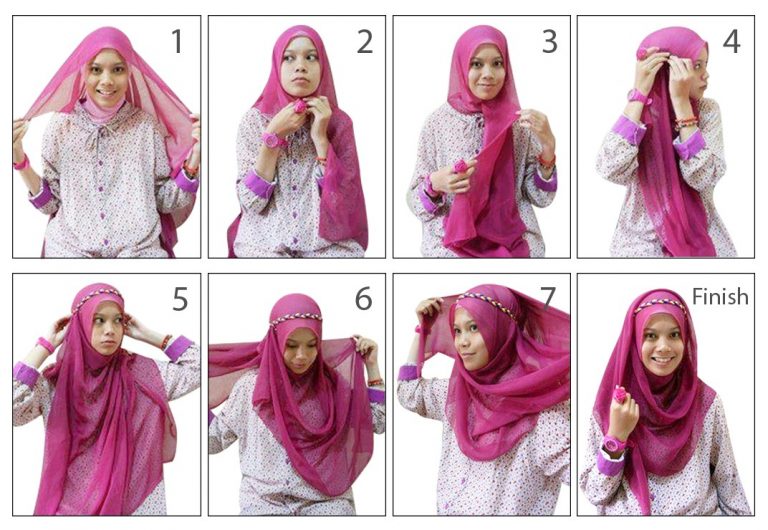 1

2

3

4

5

6

7

Finish